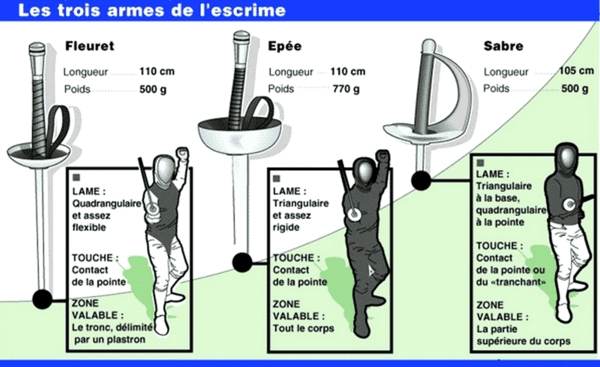 Les trois armes de l'escrime

Fleuret
Longueur 110 cm
Poids 500 g

LAME : Quadrangulaire et assez flexible

TOUCHE : Contact de la pointe

ZONE VALABLE : Le tronc, délimité par un plastron

Epée
Longueur 110 cm
Poids 770 g

LAME : Triangulaire et assez rigide

TOUCHE : Contact de la pointe

ZONE VALABLE : Tout le corps

Sabre
Longueur 105 cm
Poids 500 g

LAME : Triangulaire à la base, quadrangulaire à la pointe

TOUCHE : Contact de la pointe ou du «tranchant»

ZONE VALABLE : La partie supérieure du corps